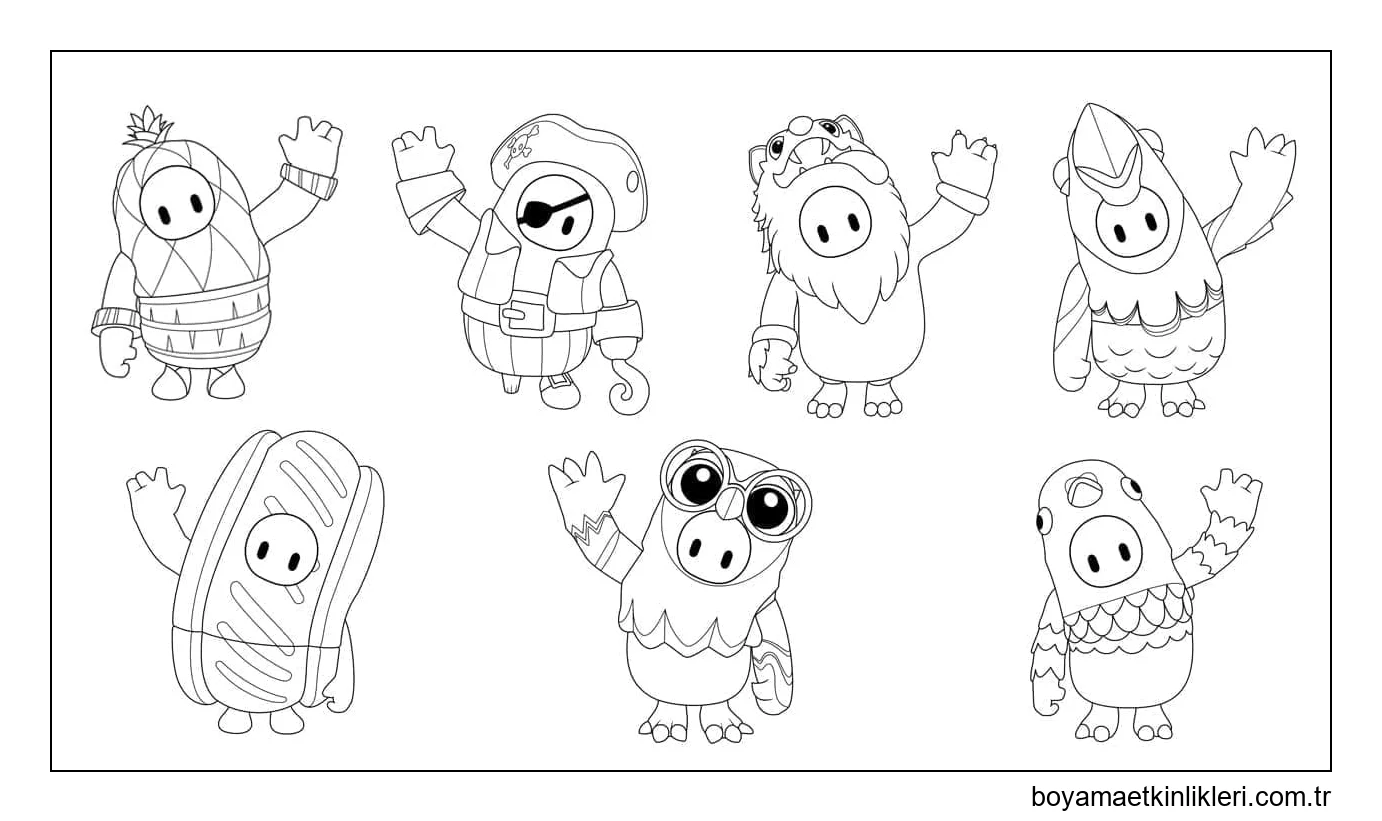 boyamaetkinlikleri.com.tr