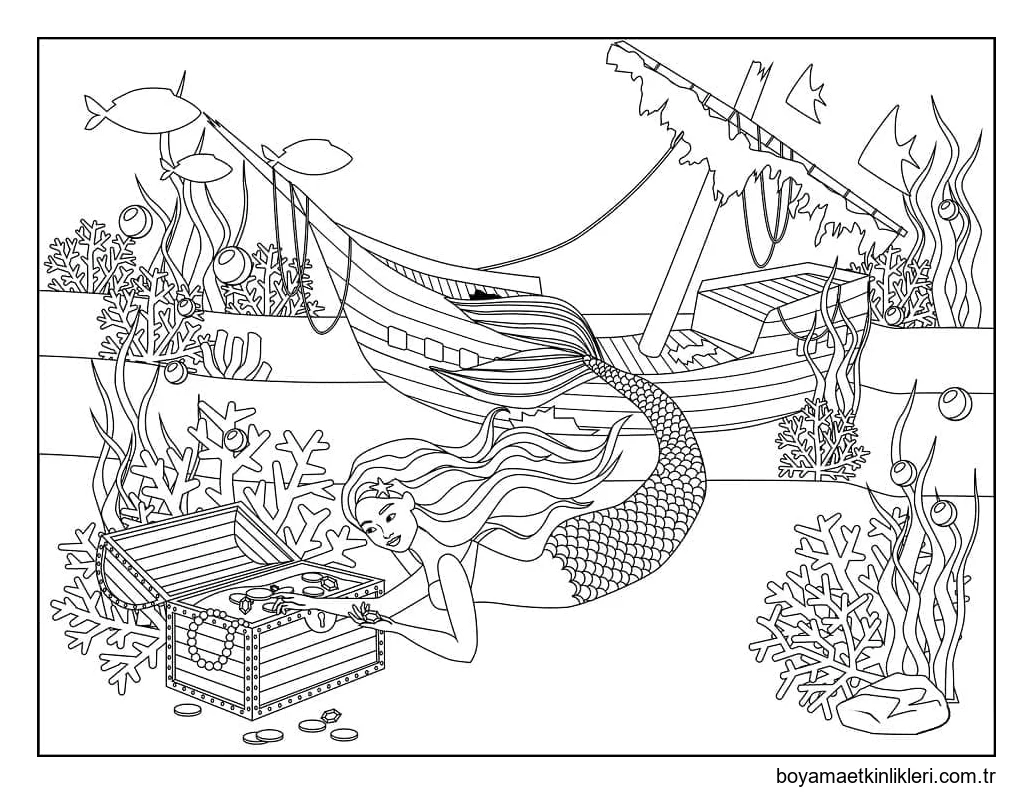 boyamaetkinlikleri.com.tr